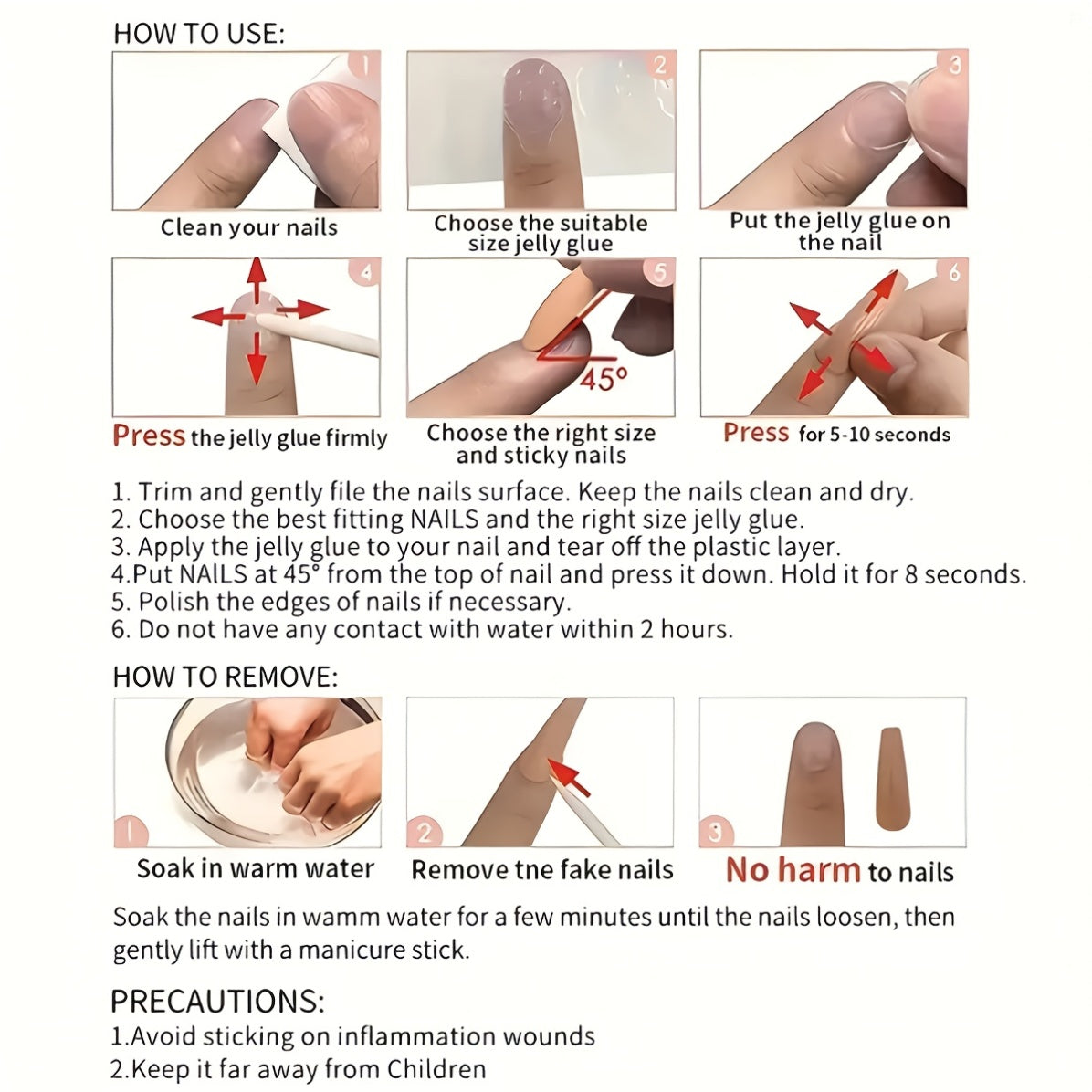 HOW TO USE:

1
Clean your nails

2
Choose the suitable size jelly glue

3
Put the jelly glue on the nail

4
Press the jelly glue firmly

5
45°
Choose the right size and sticky nails

6
Press for 5-10 seconds

1. Trim and gently file the nails surface. Keep the nails clean and dry.
2. Choose the best fitting NAILS and the right size jelly glue.
3. Apply the jelly glue to your nail and tear off the plastic layer.
4.Put NAILS at 45° from the top of nail and press it down. Hold it for 8 seconds.
5. Polish the edges of nails if necessary.
6. Do not have any contact with water within 2 hours.

HOW TO REMOVE:

1
Soak in warm water

2
Remove tne fake nails

3
No harm to nails

Soak the nails in wamm water for a few minutes until the nails loosen, then gently lift with a manicure stick.

PRECAUTIONS:
1.Avoid sticking on inflammation wounds
2.Keep it far away from Children