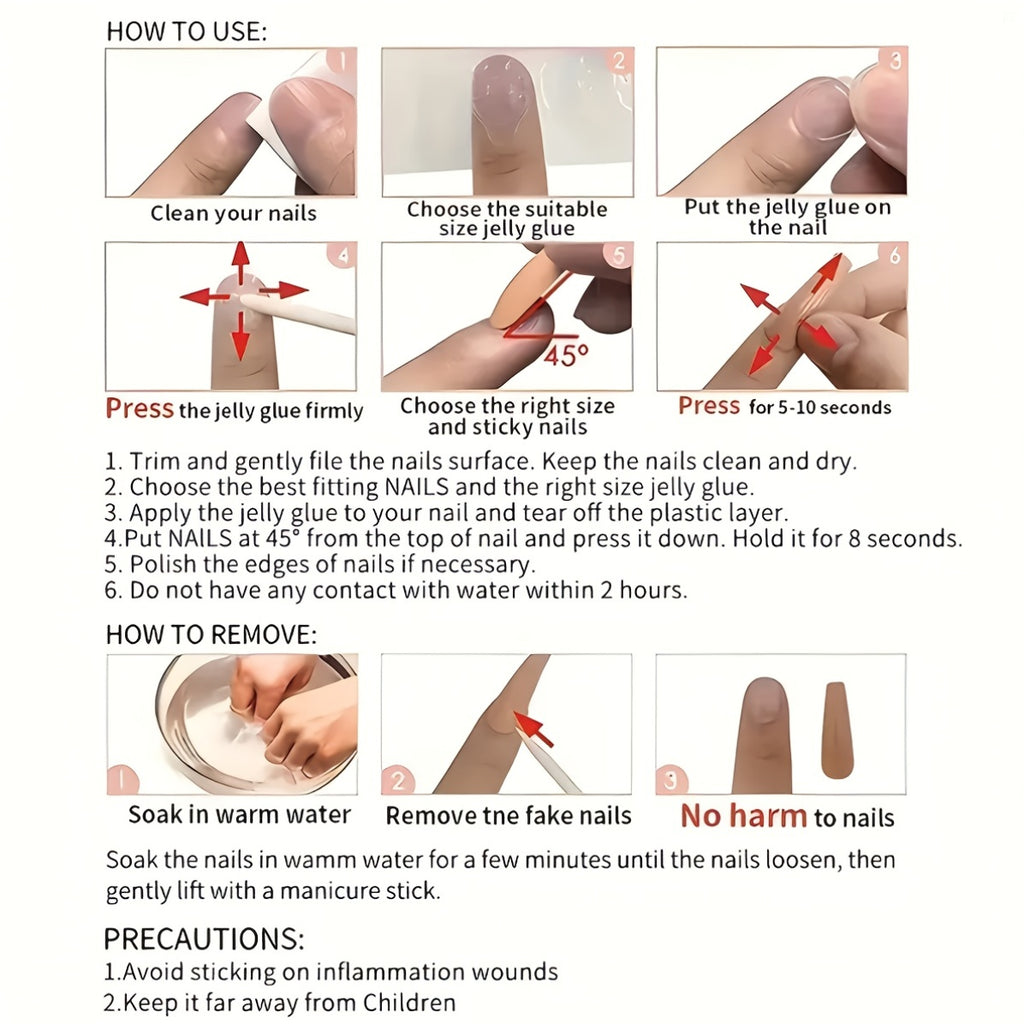 HOW TO USE:

1
Clean your nails

2
Choose the suitable size jelly glue

3
Put the jelly glue on the nail

4
Press the jelly glue firmly

5
45°
Choose the right size and sticky nails

6
Press for 5-10 seconds

1. Trim and gently file the nails surface. Keep the nails clean and dry.
2. Choose the best fitting NAILS and the right size jelly glue.
3. Apply the jelly glue to your nail and tear off the plastic layer.
4.Put NAILS at 45° from the top of nail and press it down. Hold it for 8 seconds.
5. Polish the edges of nails if necessary.
6. Do not have any contact with water within 2 hours.

HOW TO REMOVE:

1
Soak in warm water

2
Remove tne fake nails

3
No harm to nails

Soak the nails in wamm water for a few minutes until the nails loosen, then gently lift with a manicure stick.

PRECAUTIONS:
1.Avoid sticking on inflammation wounds
2.Keep it far away from Children